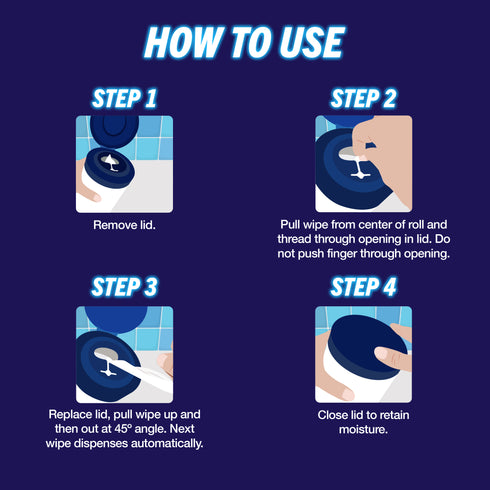 HOW TO USE

STEP 1

Remove lid.

STEP 2

Pull wipe from center of roll and thread through opening in lid. Do not push finger through opening.

STEP 3

Replace lid, pull wipe up and then out at 45º angle. Next wipe dispenses automatically.

STEP 4

Close lid to retain moisture.