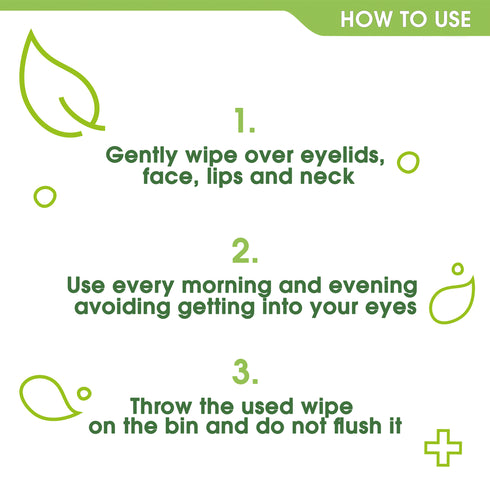 HOW TO USE

1.

Gently wipe over eyelids, face, lips and neck

2.

Use every morning and evening avoiding getting into your eyes

3.

Throw the used wipe on the bin and do not flush it