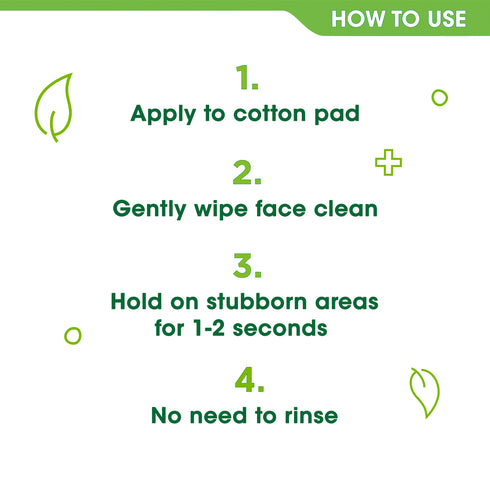 HOW TO USE

1.
Apply to cotton pad

2.
Gently wipe face clean

3.
Hold on stubborn areas for 1-2 seconds

4.
No need to rinse