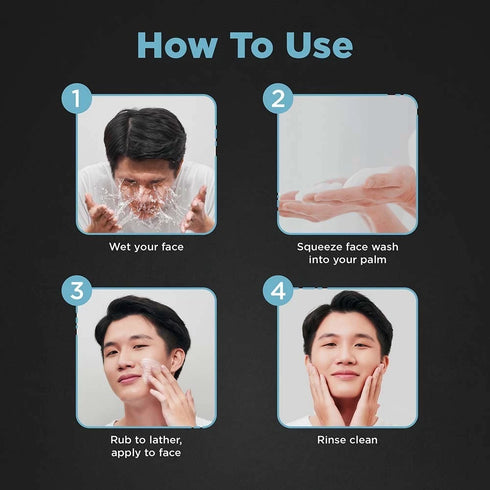 How To Use

1
Wet your face

2
Squeeze face wash into your palm

3
Rub to lather, apply to face

4
Rinse clean